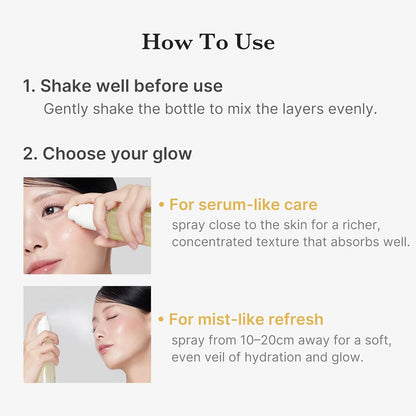 How To Use

1. Shake well before use
Gently shake the bottle to mix the layers evenly.

2. Choose your glow

• For serum-like care
spray close to the skin for a richer, concentrated texture that absorbs well.

• For mist-like refresh
spray from 10–20cm away for a soft, even veil of hydration and glow.