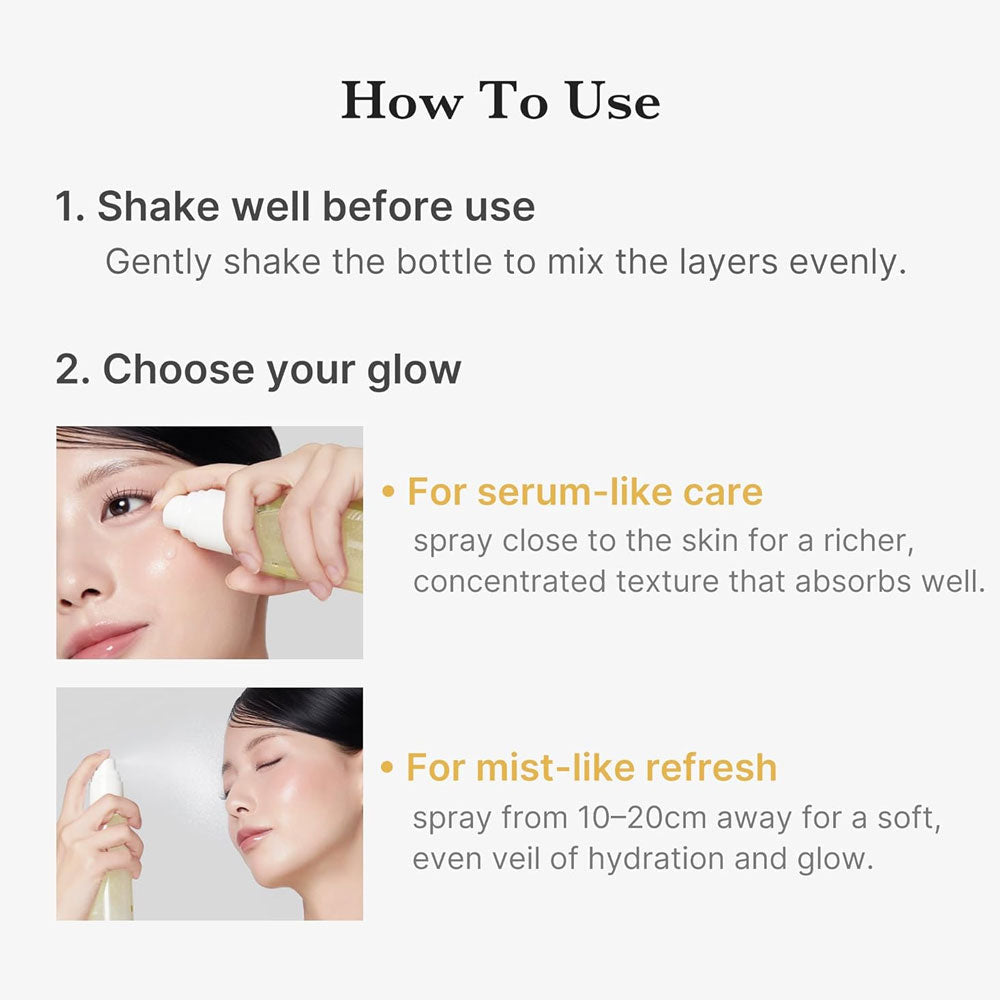 How To Use

1. Shake well before use
Gently shake the bottle to mix the layers evenly.

2. Choose your glow

• For serum-like care
spray close to the skin for a richer, concentrated texture that absorbs well.

• For mist-like refresh
spray from 10–20cm away for a soft, even veil of hydration and glow.