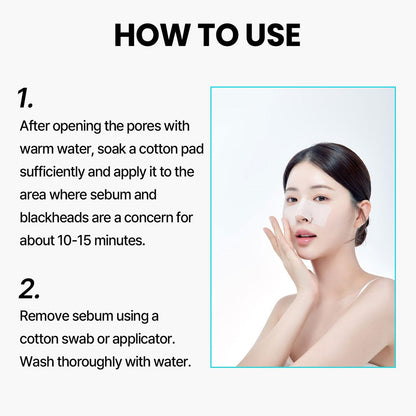 HOW TO USE

1.

After opening the pores with warm water, soak a cotton pad sufficiently and apply it to the area where sebum and blackheads are a concern for about 10-15 minutes.

2.

Remove sebum using a cotton swab or applicator. Wash thoroughly with water.