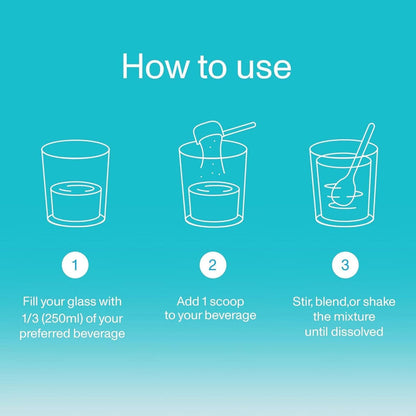 How to use

1

Fill your glass with 1/3 (250ml) of your preferred beverage

2

Add 1 scoop to your beverage

3

Stir, blend,or shake the mixture until dissolved