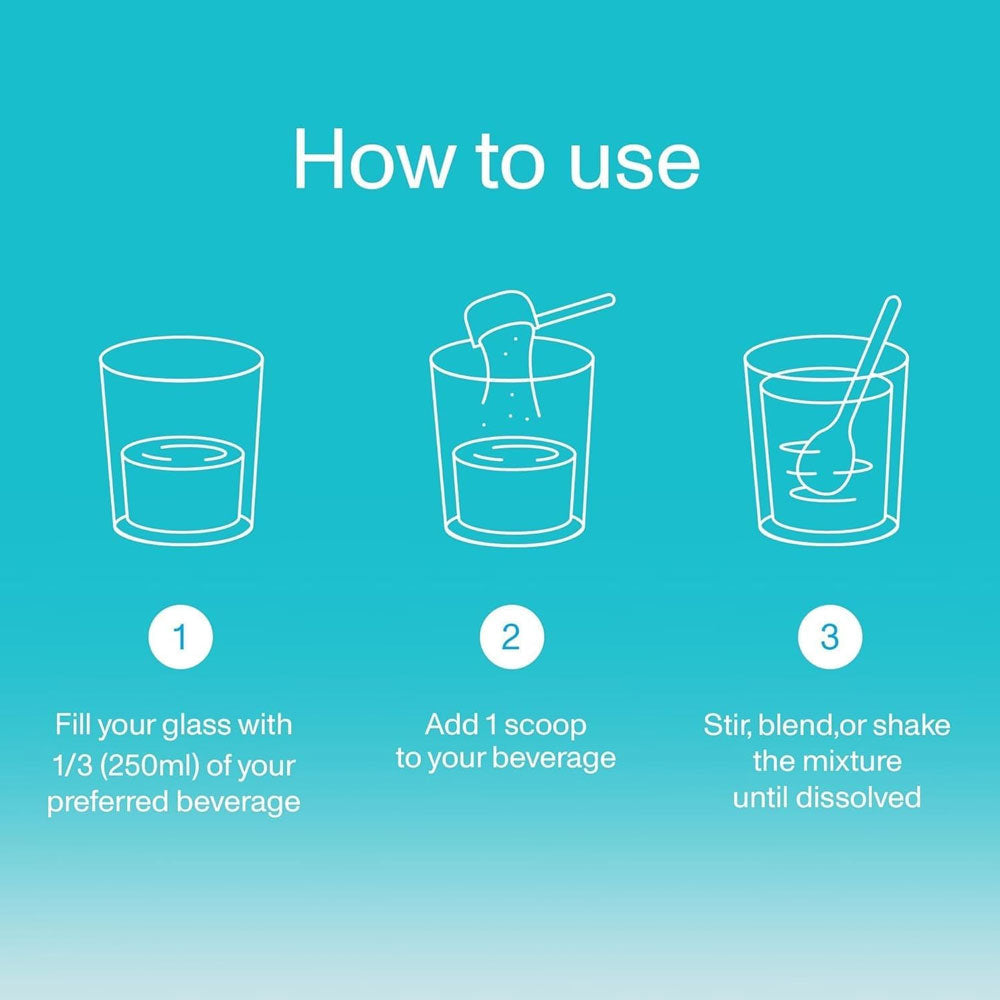 How to use

1

Fill your glass with 1/3 (250ml) of your preferred beverage

2

Add 1 scoop to your beverage

3

Stir, blend,or shake the mixture until dissolved