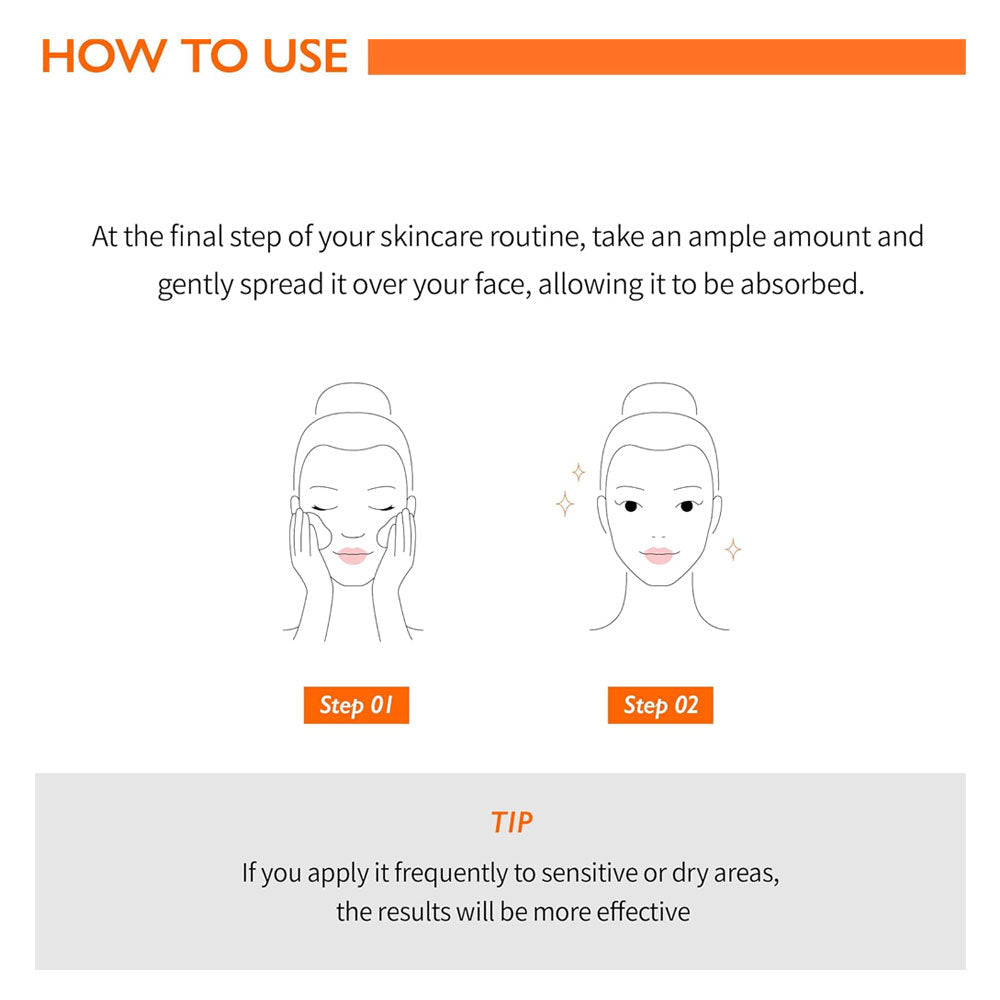 HOW TO USE

At the final step of your skincare routine, take an ample amount and gently spread it over your face, allowing it to be absorbed.

Step 01

Step 02

TIP

If you apply it frequently to sensitive or dry areas, the results will be more effective