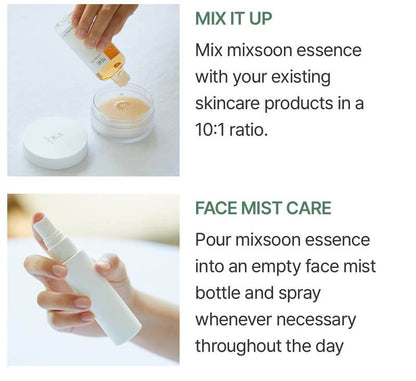 MIX IT UP

Mix mixsoon essence with your existing skincare products in a 10:1 ratio.

FACE MIST CARE

Pour mixsoon essence into an empty face mist bottle and spray whenever necessary throughout the day