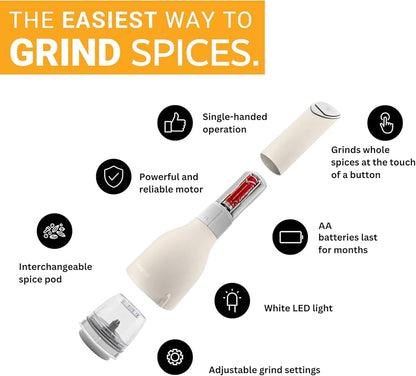 THE EASIEST WAY TO GRIND SPICES.

Single-handed operation

Grinds whole spices at the touch of a button

Powerful and reliable motor

AA batteries last for months

Interchangeable spice pod

White LED light

Adjustable grind settings