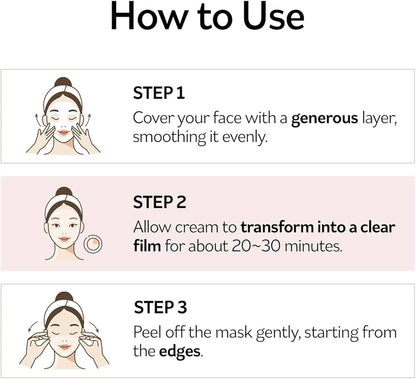 How to Use

STEP 1
Cover your face with a generous layer, smoothing it evenly.

STEP 2
Allow cream to transform into a clear film for about 20~30 minutes.

STEP 3
Peel off the mask gently, starting from the edges.