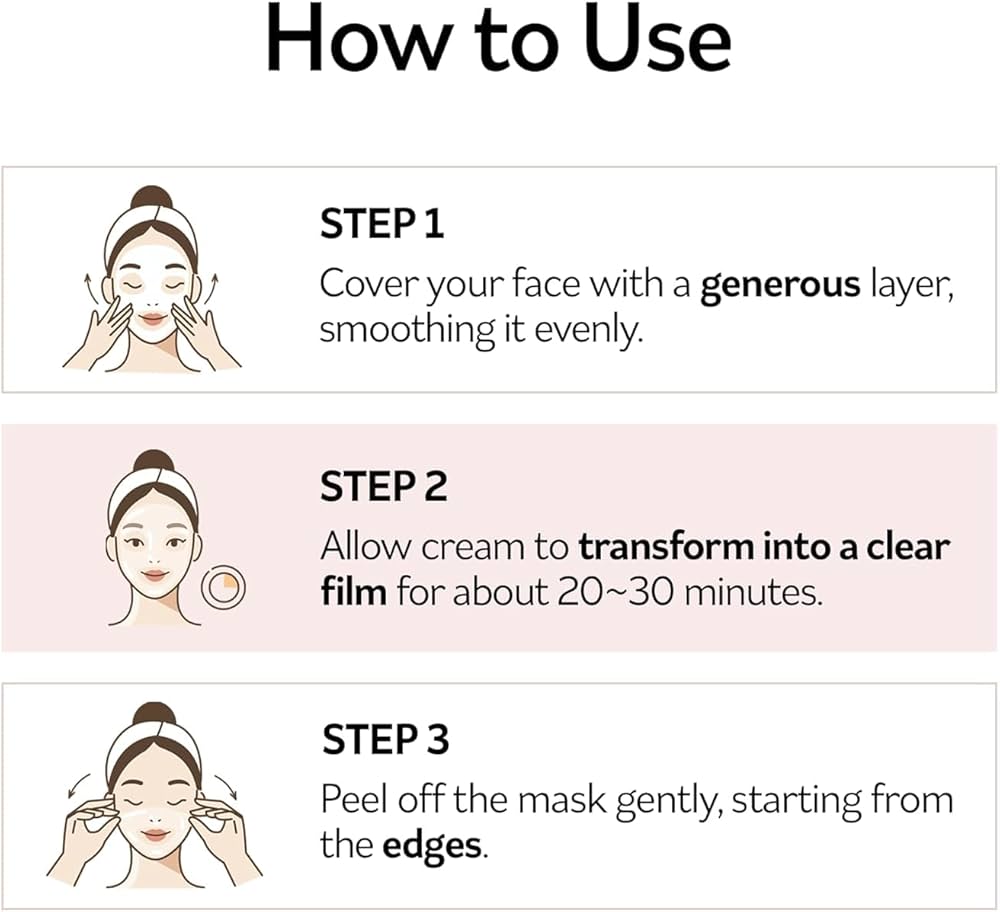 How to Use

STEP 1
Cover your face with a generous layer, smoothing it evenly.

STEP 2
Allow cream to transform into a clear film for about 20~30 minutes.

STEP 3
Peel off the mask gently, starting from the edges.