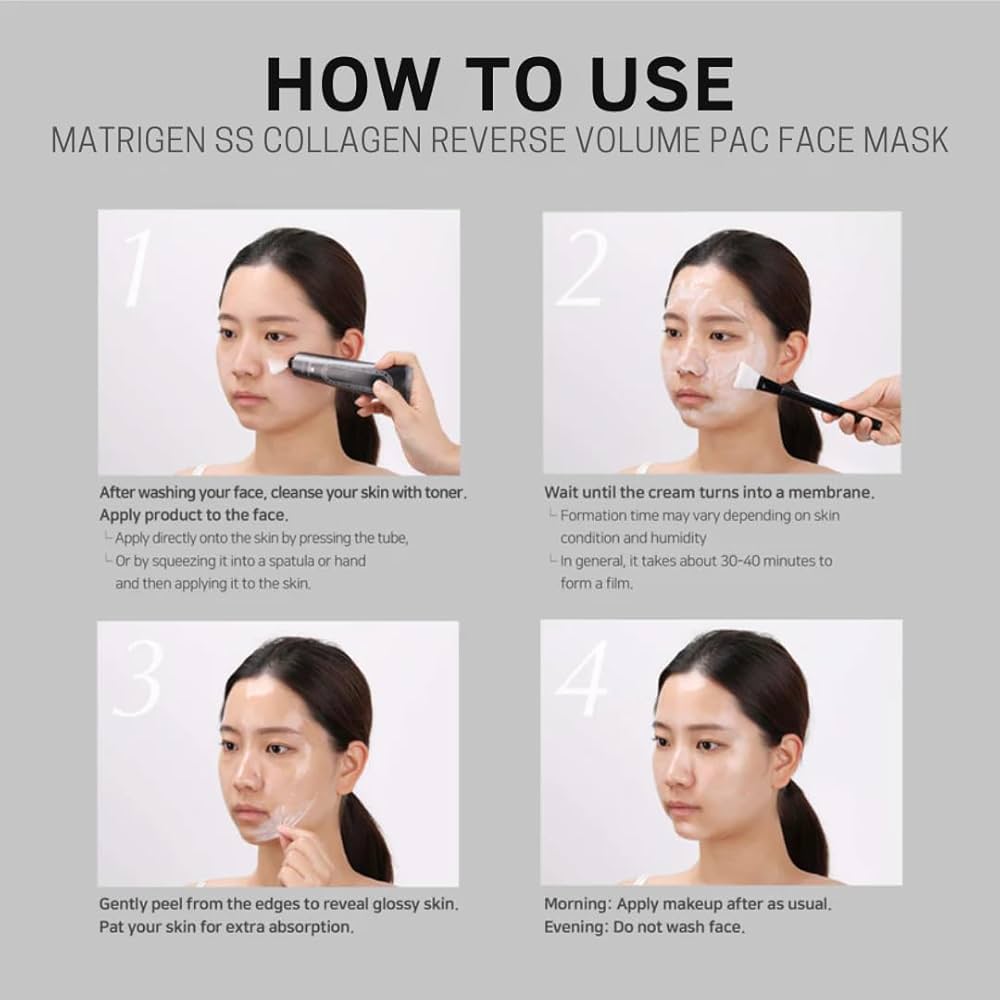 HOW TO USE
MATRIGEN SS COLLAGEN REVERSE VOLUME PAC FACE MASK

1

After washing your face, cleanse your skin with toner. Apply product to the face.
└ Apply directly onto the skin by pressing the tube,
└ Or by squeezing it into a spatula or hand and then applying it to the skin.

2

Wait until the cream turns into a membrane.
└ Formation time may vary depending on skin condition and humidity
└ In general, it takes about 30-40 minutes to form a film.

3

Gently peel from the edges to reveal glossy skin. Pat your skin for extra absorption.

4

Morning: Apply makeup after as usual.
Evening: Do not wash face.