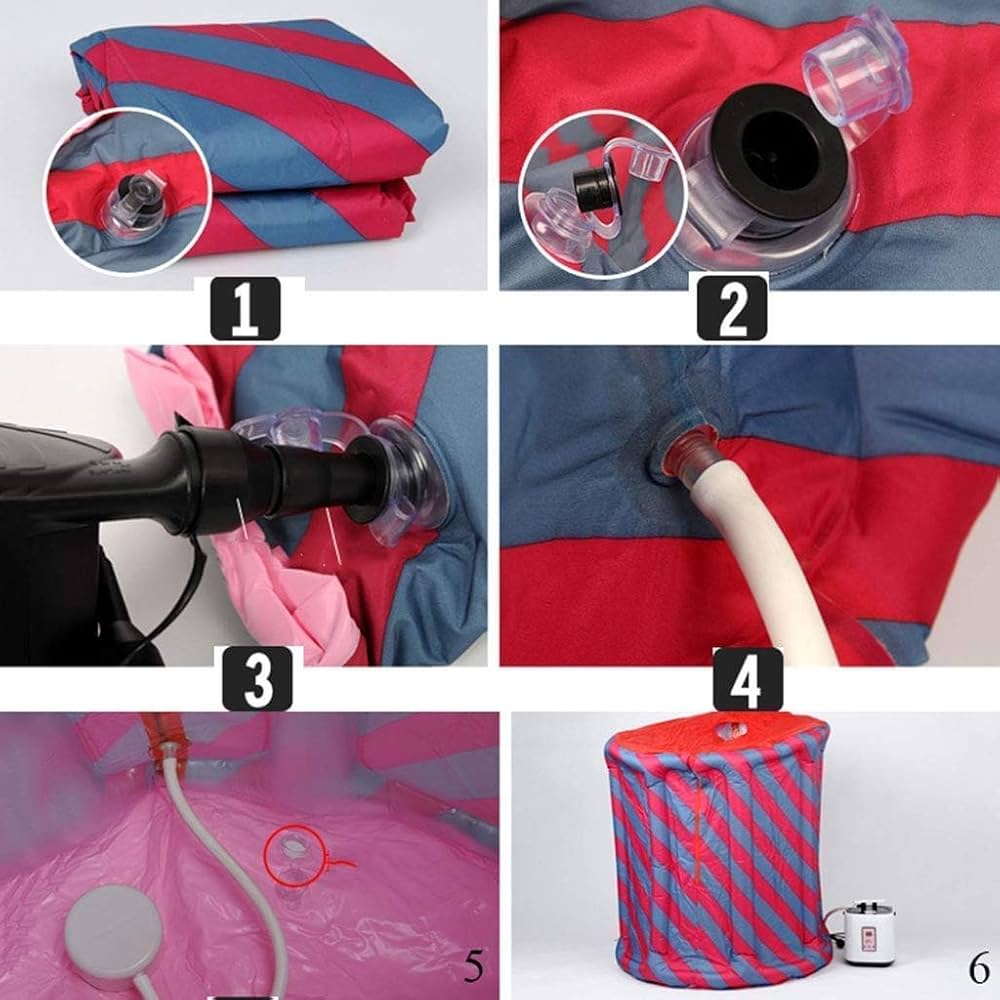 1
2
3
4
5
6